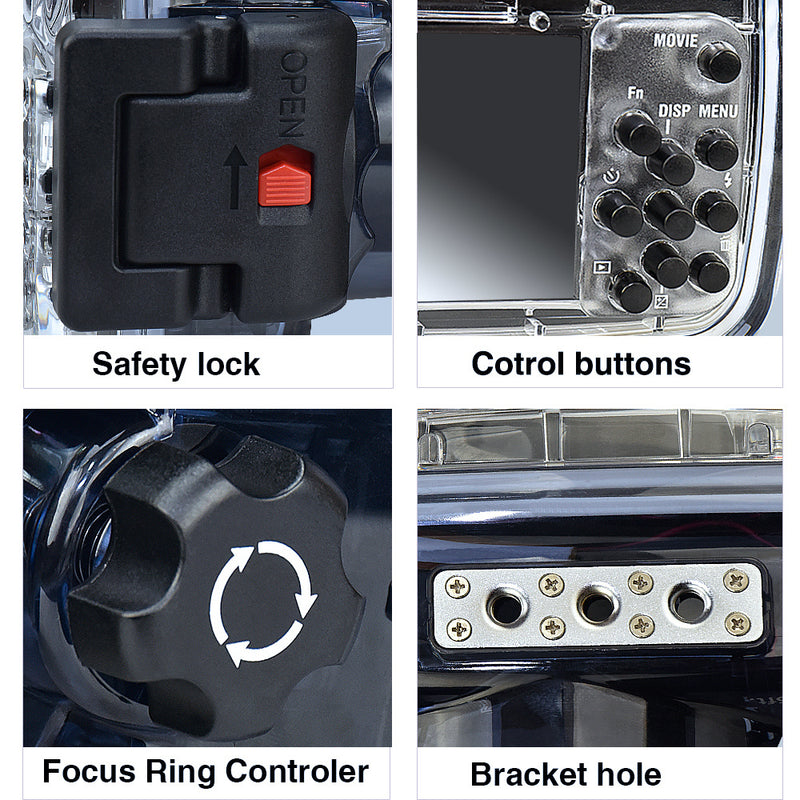 OPEN

Safety lock

MOVIE
Fn
DISP MENU

Cotrol buttons

Focus Ring Controler

Bracket hole