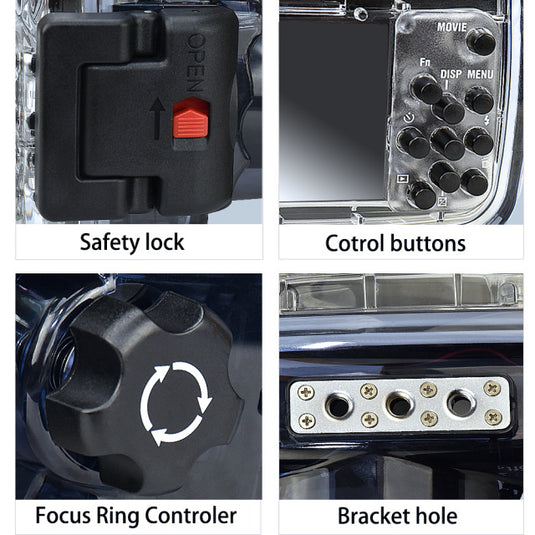 OPEN

Safety lock

MOVIE
Fn
DISP MENU

Cotrol buttons

Focus Ring Controler

Bracket hole