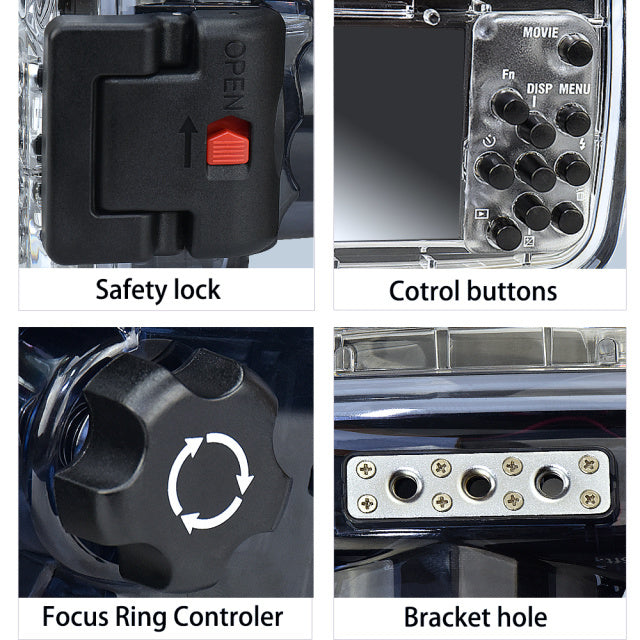 OPEN

Safety lock

MOVIE
Fn
DISP MENU

Cotrol buttons

Focus Ring Controler

Bracket hole